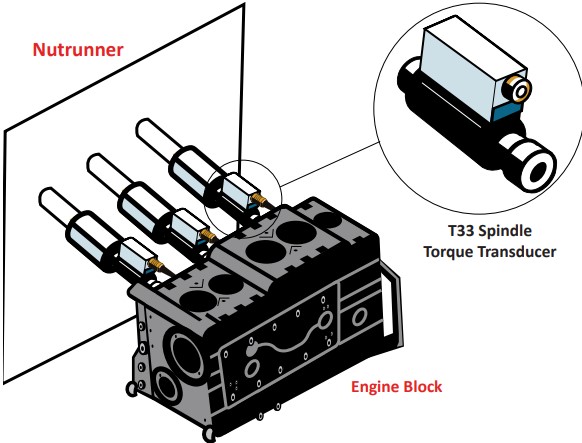 Nutrunner

T33 Spindle
Torque Transducer

Engine Block